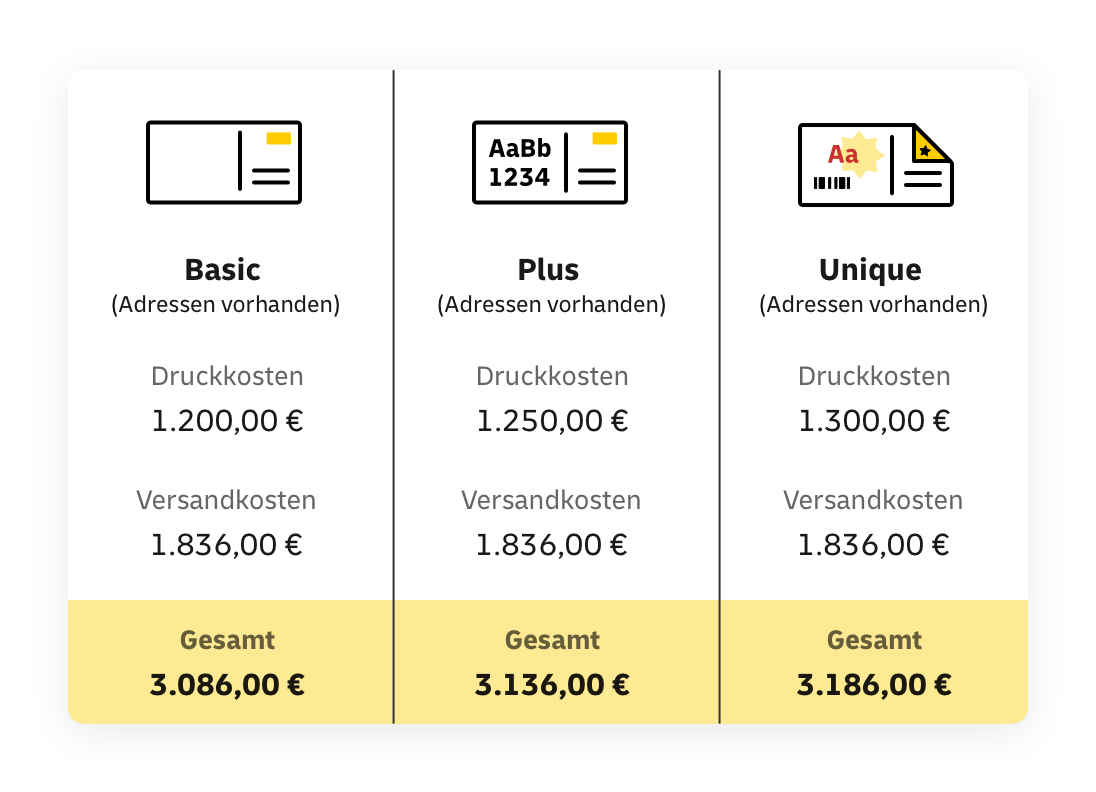 Basic
(Adressen vorhanden)

Druckkosten
1.200,00 €

Versandkosten
1.836,00 €

Gesamt
3.086,00 €

AaBb
1234

Plus
(Adressen vorhanden)

Druckkosten
1.250,00 €

Versandkosten
1.836,00 €

Gesamt
3.136,00 €

Aa

Unique
(Adressen vorhanden)

Druckkosten
1.300,00 €

Versandkosten
1.836,00 €

Gesamt
3.186,00 €